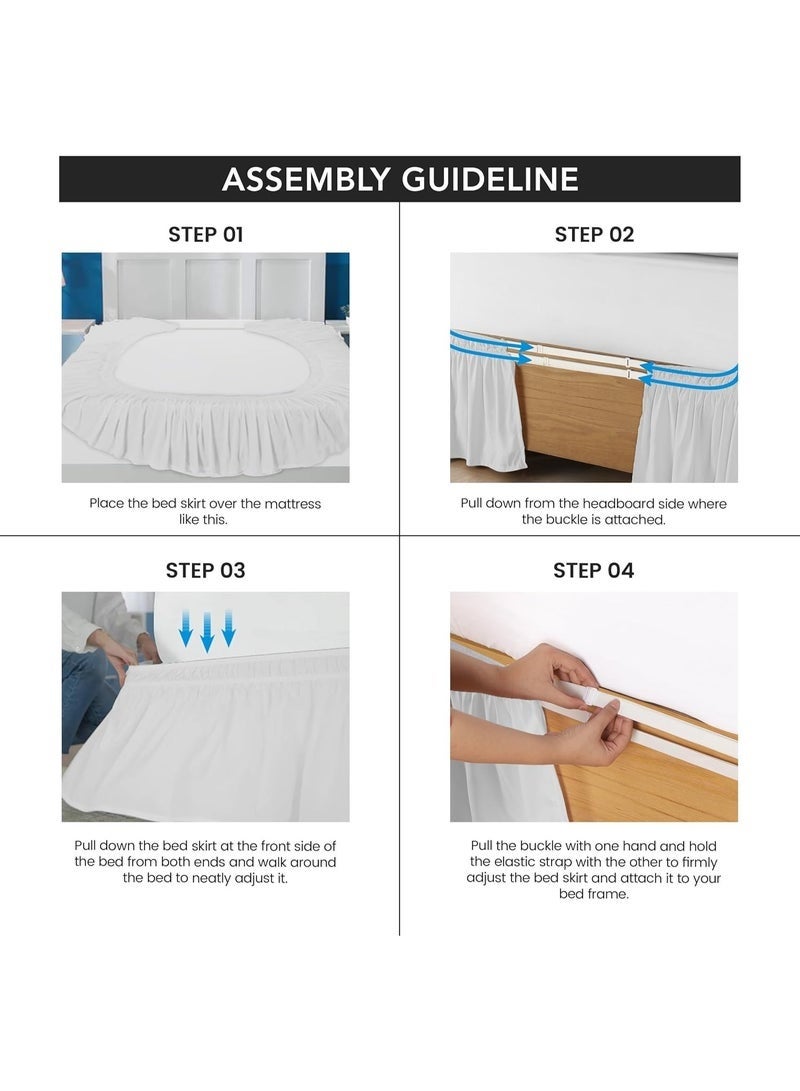 ASSEMBLY GUIDELINE

STEP 01

Place the bed skirt over the mattress like this.

STEP 02

Pull down from the headboard side where the buckle is attached.

STEP 03

Pull down the bed skirt at the front side of the bed from both ends and walk around the bed to neatly adjust it.

STEP 04

Pull the buckle with one hand and hold the elastic strap with the other to firmly adjust the bed skirt and attach it to your bed frame.